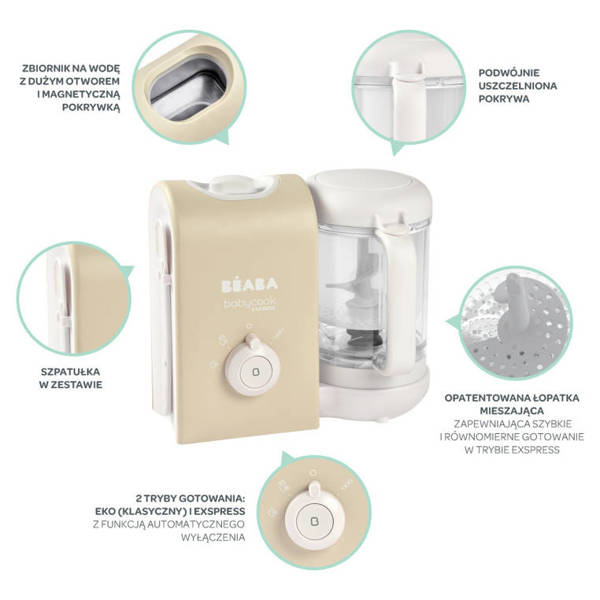 ZBIORNIK NA WODĘ Z DUŻYM OTWOREM I MAGNETYCZNĄ POKRYWKĄ

PODWÓJNIE USZCZELNIONA POKRYWA

BÉABA
babycook
express

SZPATUŁKA W ZESTAWIE

OPATENTOWANA ŁOPATKA MIESZAJĄCA
ZAPEWNIAJĄCA SZYBKIE I RÓWNOMIERNE GOTOWANIE W TRYBIE EXSPRESS

2 TRYBY GOTOWANIA: EKO (KLASYCZNY) I EXSPRESS
Z FUNKCJĄ AUTOMATYCZNEGO WYŁĄCZENIA