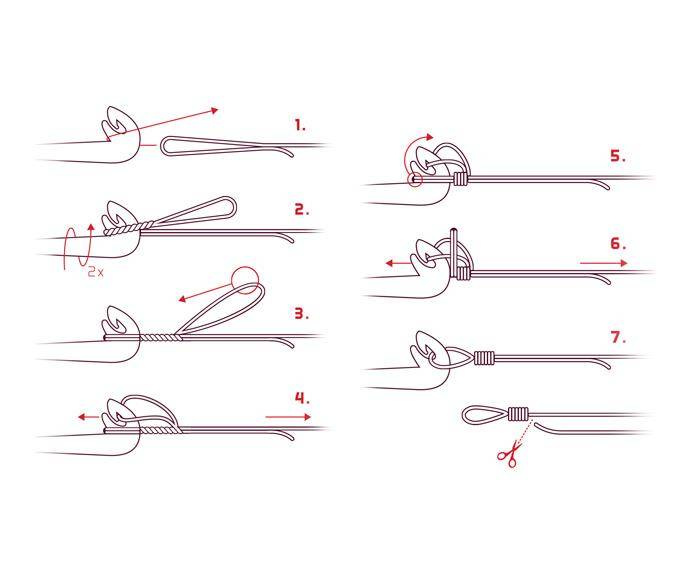 1.

2.

2x

3.

4.

5.

6.

7.