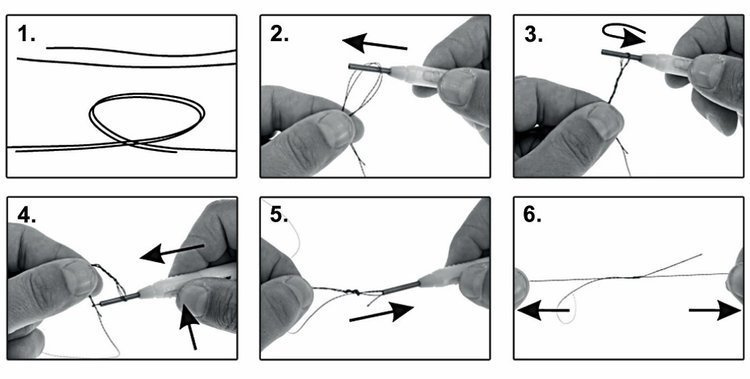 1.

2.

3.

4.

5.

6.